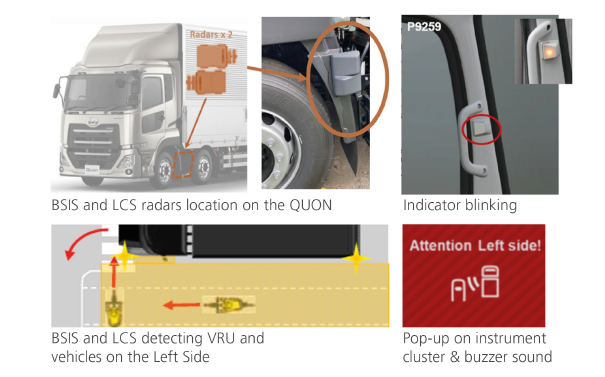 Radars x 2

Quon

BSIS and LCS radars location on the QUON

P9259

Indicator blinking

BSIS and LCS detecting VRU and vehicles on the Left Side

Attention Left side!

Pop-up on instrument cluster & buzzer sound